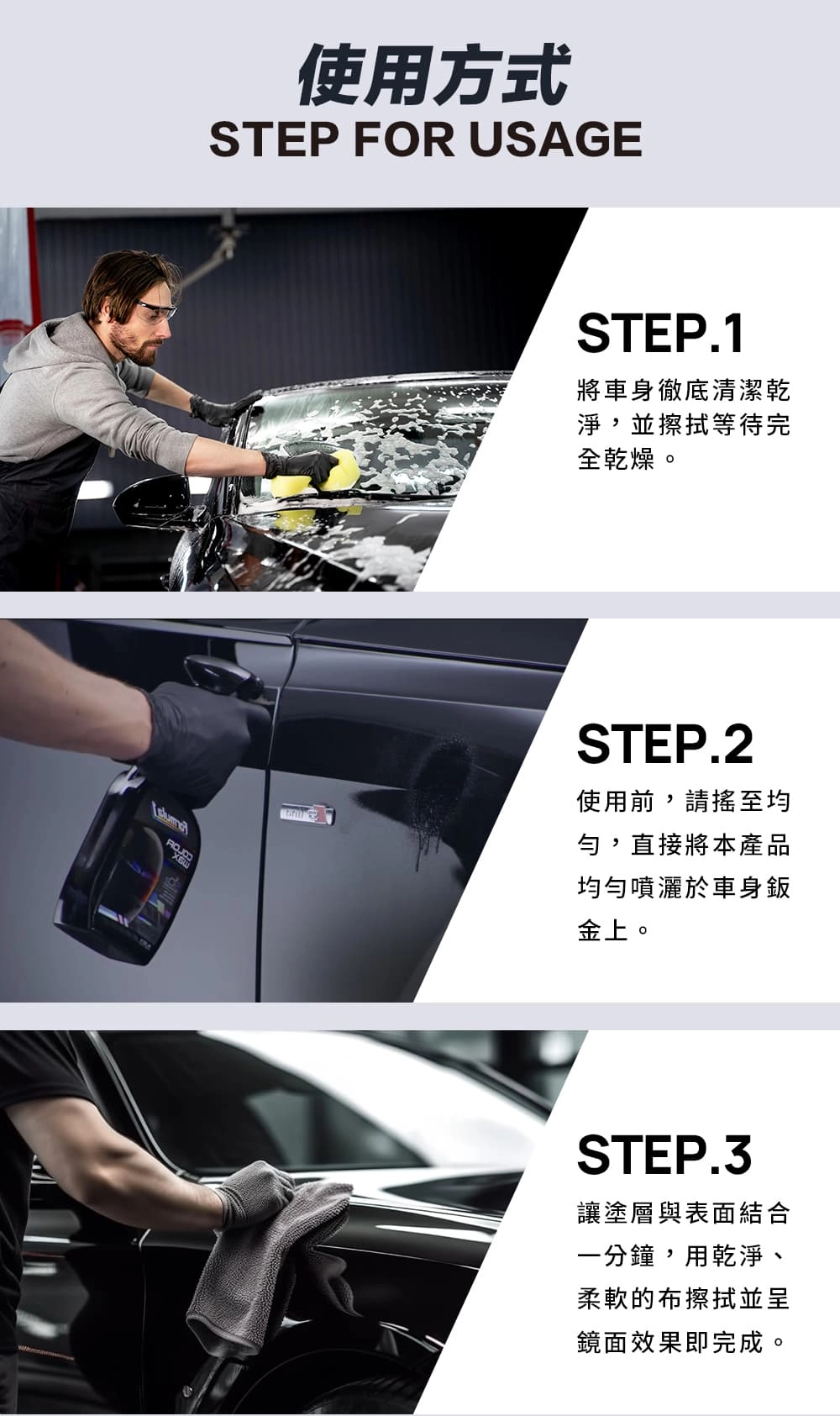 使用方式
STEP FOR USAGE

STEP.1

將車身徹底清潔乾淨，並擦拭等待完全乾燥。

STEP.2

使用前，請搖至均勻，直接將本產品均勻噴灑於車身鈑金上。

STEP.3

讓塗層與表面結合一分鐘，用乾淨、柔軟的布擦拭並呈鏡面效果即完成。