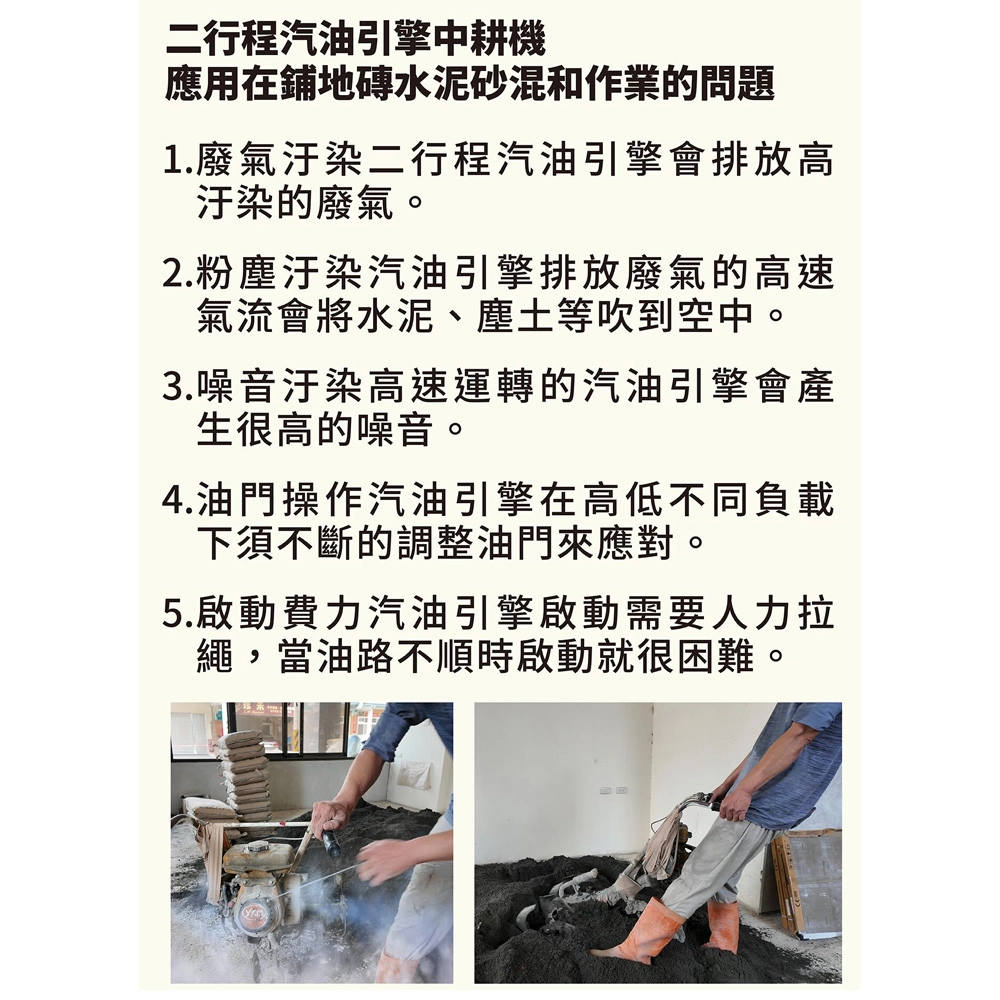 二行程汽油引擎中耕機
應用在鋪地磚水泥砂混和作業的問題

1.廢氣汙染二行程汽油引擎會排放高汙染的廢氣。

2.粉塵汙染汽油引擎排放廢氣的高速氣流會將水泥、塵土等吹到空中。

3.噪音汙染高速運轉的汽油引擎會產生很高的噪音。

4.油門操作汽油引擎在高低不同負載下須不斷的調整油門來應對。

5.啟動費力汽油引擎啟動需要人力拉繩，當油路不順時啟動就很困難。