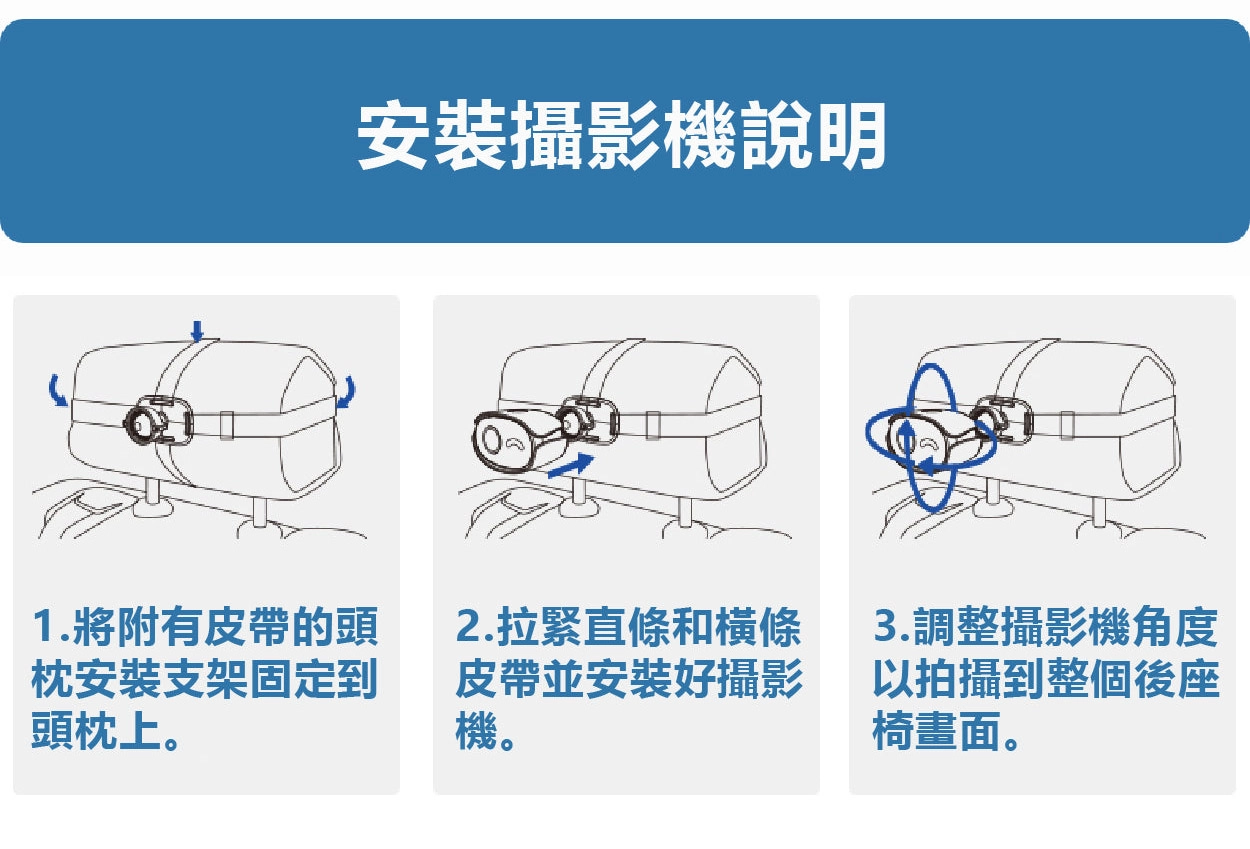 安裝攝影機說明

1.將附有皮帶的頭枕安裝支架固定到頭枕上。

2.拉緊直條和橫條皮帶並安裝好攝影機。

3.調整攝影機角度以拍攝到整個後座椅畫面。