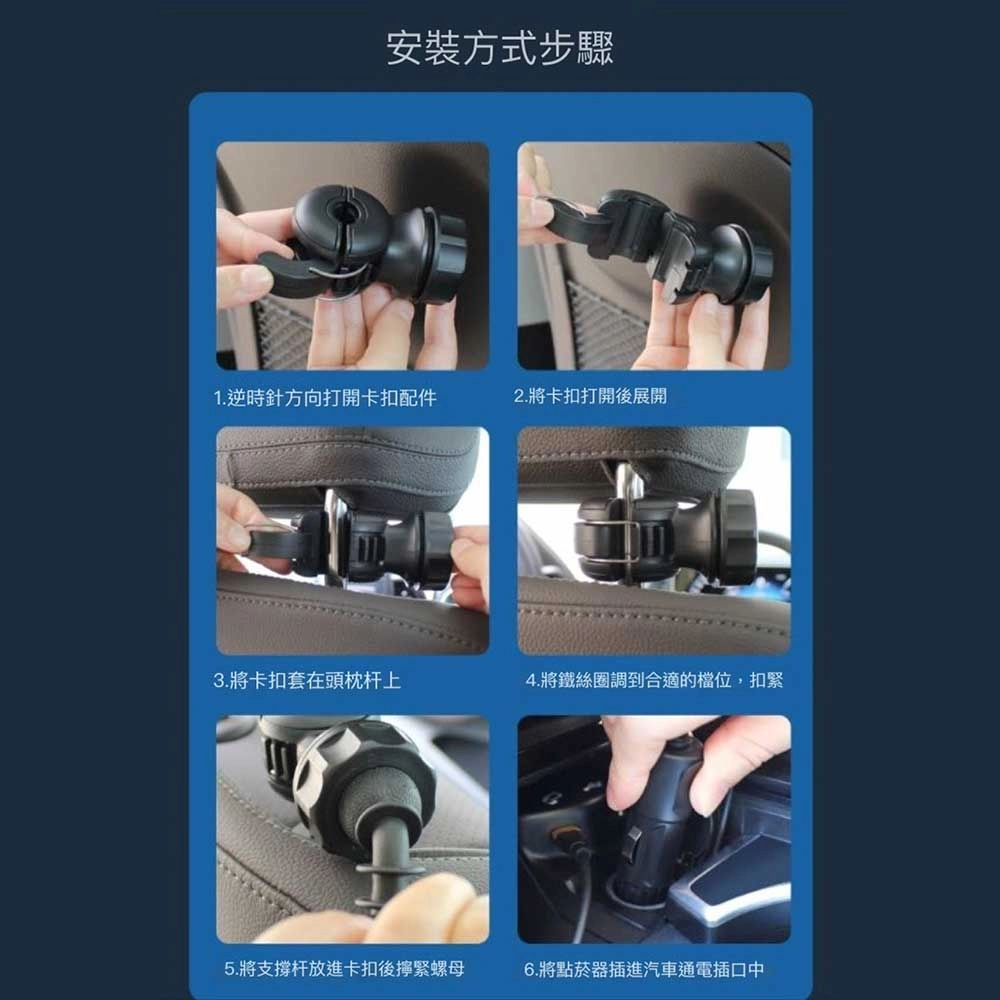 安裝方式步驟

1.逆時針方向打開卡扣配件

2.將卡扣打開後展開

3.將卡扣套在頭枕杆上

4.將鐵絲圈調到合適的檔位，扣緊

5.將支撐杆放進卡扣後擰緊螺母

6.將點菸器插進汽車通電插口中