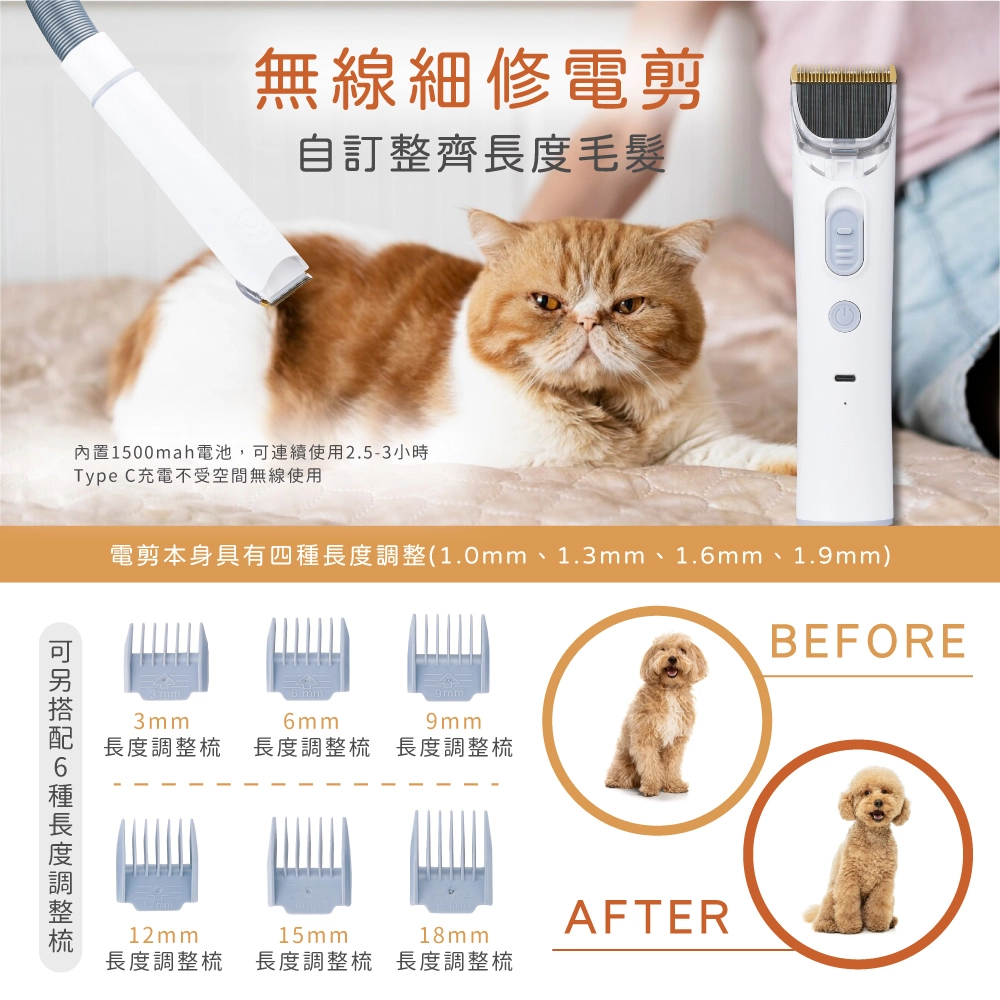 無線細修電剪
自訂整齊長度毛髮

內置1500mah電池，可連續使用2.5-3小時
Type C充電不受空間無線使用

電剪本身具有四種長度調整(1.0mm、1.3mm、1.6mm、1.9mm)

可另搭配6種長度調整梳

3mm
長度調整梳

6mm
長度調整梳

9mm
長度調整梳

12mm
長度調整梳

15mm
長度調整梳

18mm
長度調整梳

BEFORE

AFTER