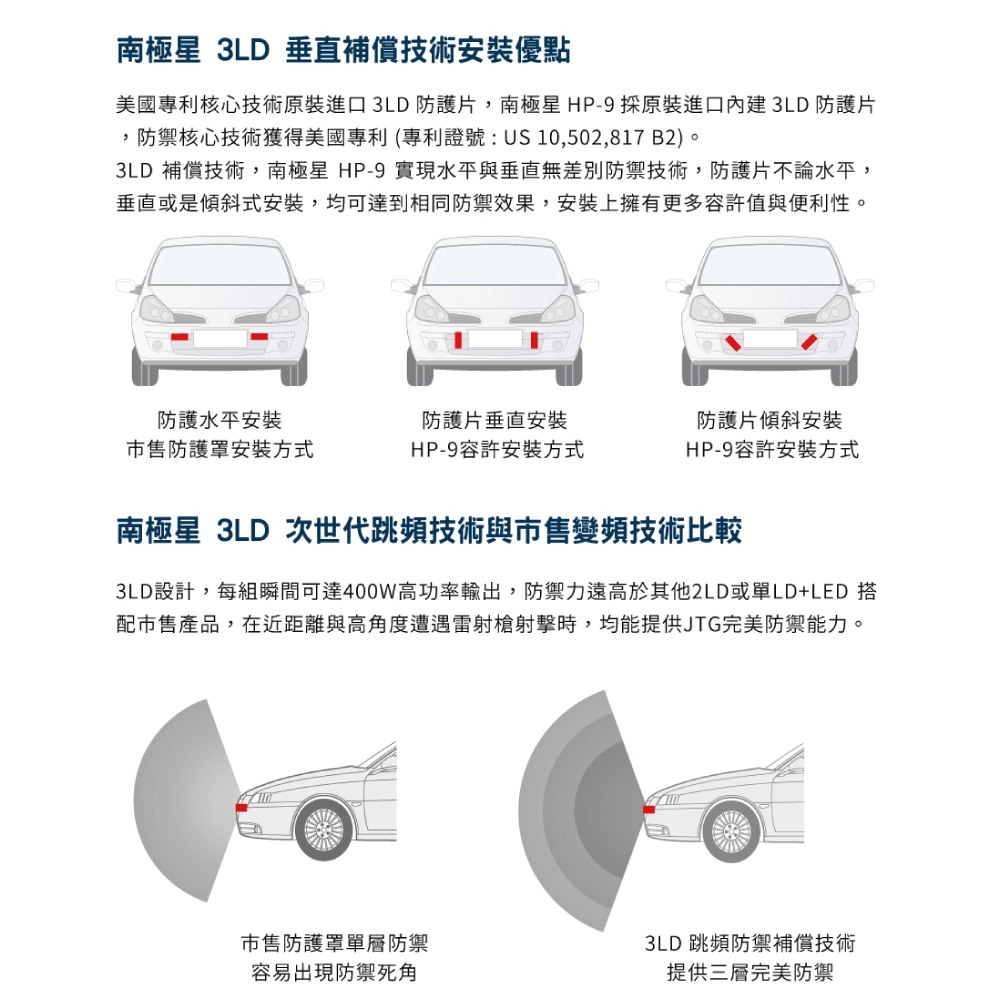 南極星 3LD 垂直補償技術安裝優點

美國專利核心技術原裝進口 3LD 防護片，南極星 HP-9 採原裝進口內建 3LD 防護片，防禦核心技術獲得美國專利 (專利證號 : US 10,502,817 B2)。
3LD 補償技術，南極星 HP-9 實現水平與垂直無差別防禦技術，防護片不論水平，垂直或是傾斜式安裝，均可達到相同防禦效果，安裝上擁有更多容許值與便利性。

防護水平安裝
市售防護罩安裝方式

防護片垂直安裝
HP-9容許安裝方式

防護片傾斜安裝
HP-9容許安裝方式

南極星 3LD 次世代跳頻技術與市售變頻技術比較

3LD設計，每組瞬間可達400W高功率輸出，防禦力遠高於其他2LD或單LD+LED 搭配市售產品，在近距離與高角度遭遇雷射槍射擊時，均能提供JTG完美防禦能力。

市售防護罩單層防禦
容易出現防禦死角

3LD 跳頻防禦補償技術
提供三層完美防禦