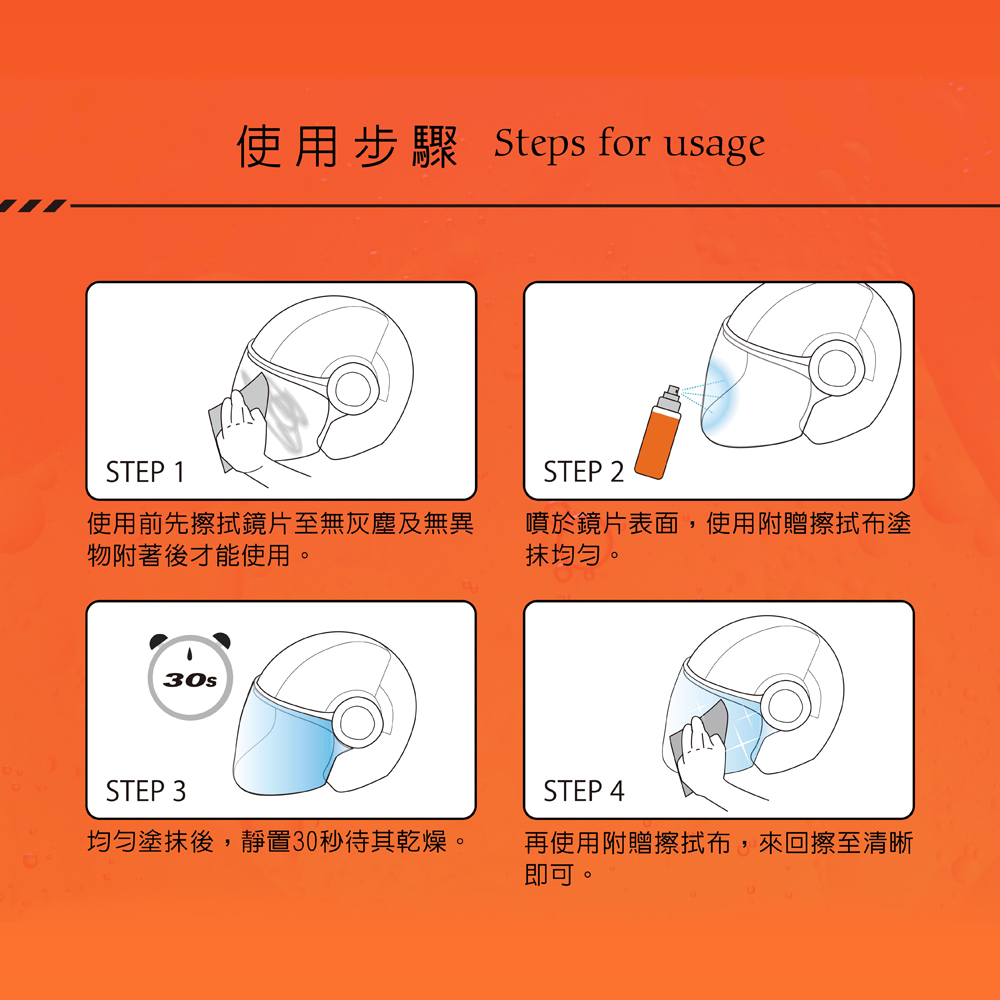 使用步驟 Steps for usage

STEP 1

使用前先擦拭鏡片至無灰塵及無異物附著後才能使用。

STEP 2

噴於鏡片表面，使用附贈擦拭布塗抹均勻。

30s

STEP 3

均勻塗抹後，靜置30秒待其乾燥。

STEP 4

再使用附贈擦拭布，來回擦至清晰即可。