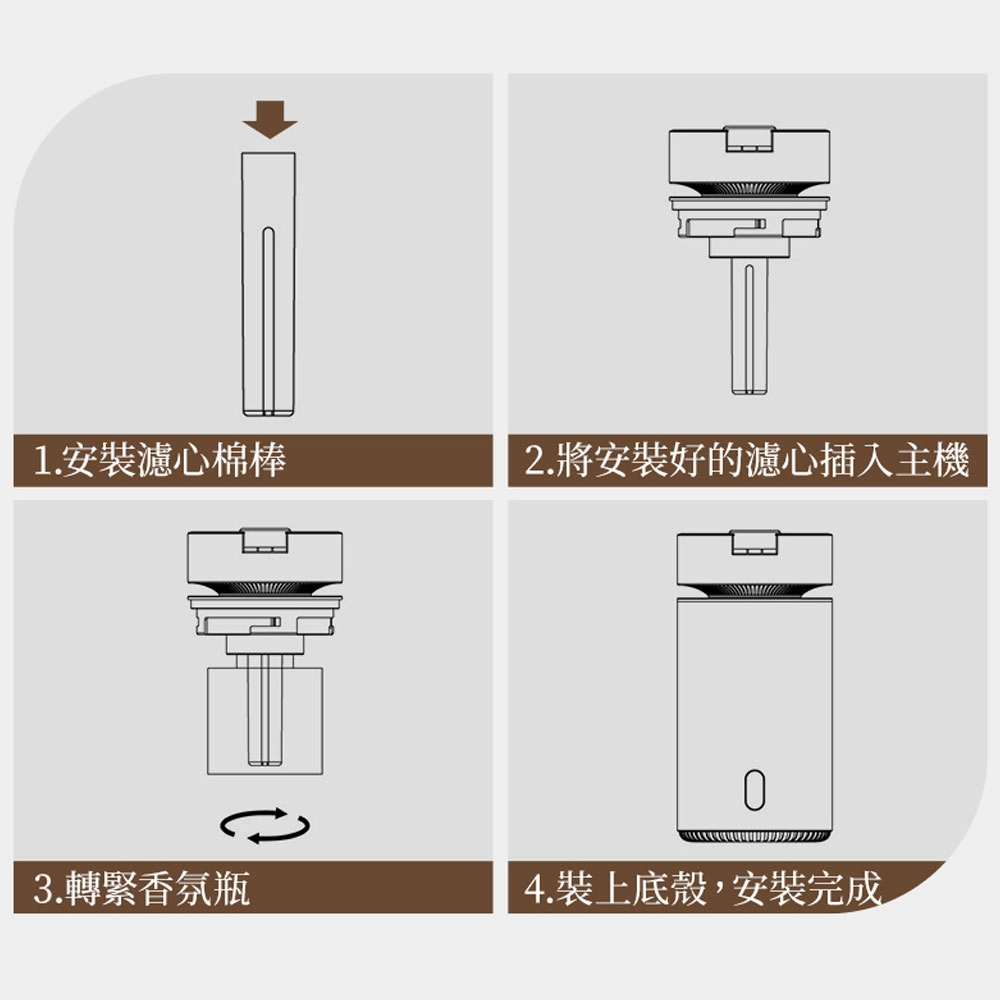 1.安裝濾心棉棒

2.將安裝好的濾心插入主機

3.轉緊香氛瓶

4.裝上底殼，安裝完成