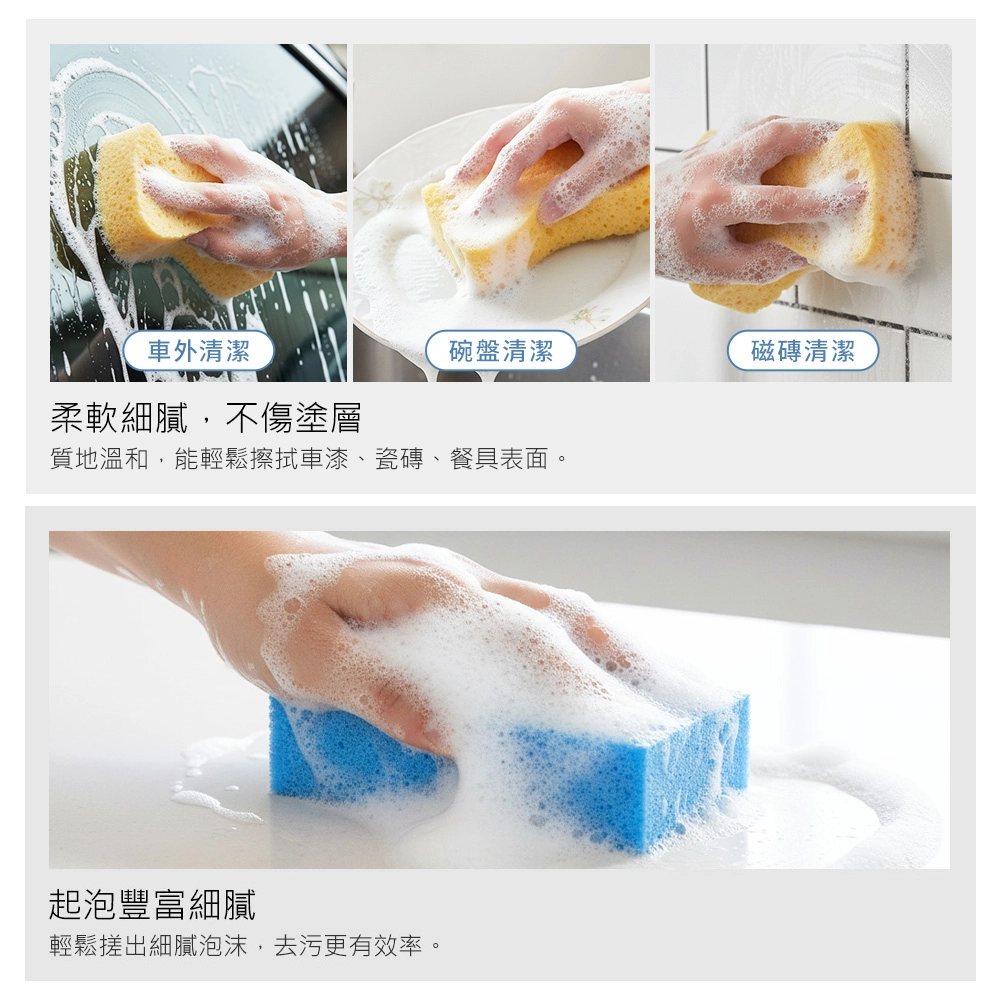 車外清潔

碗盤清潔

磁磚清潔

柔軟細膩，不傷塗層

質地溫和，能輕鬆擦拭車漆、瓷磚、餐具表面。

起泡豐富細膩

輕鬆搓出細膩泡沫，去污更有效率。