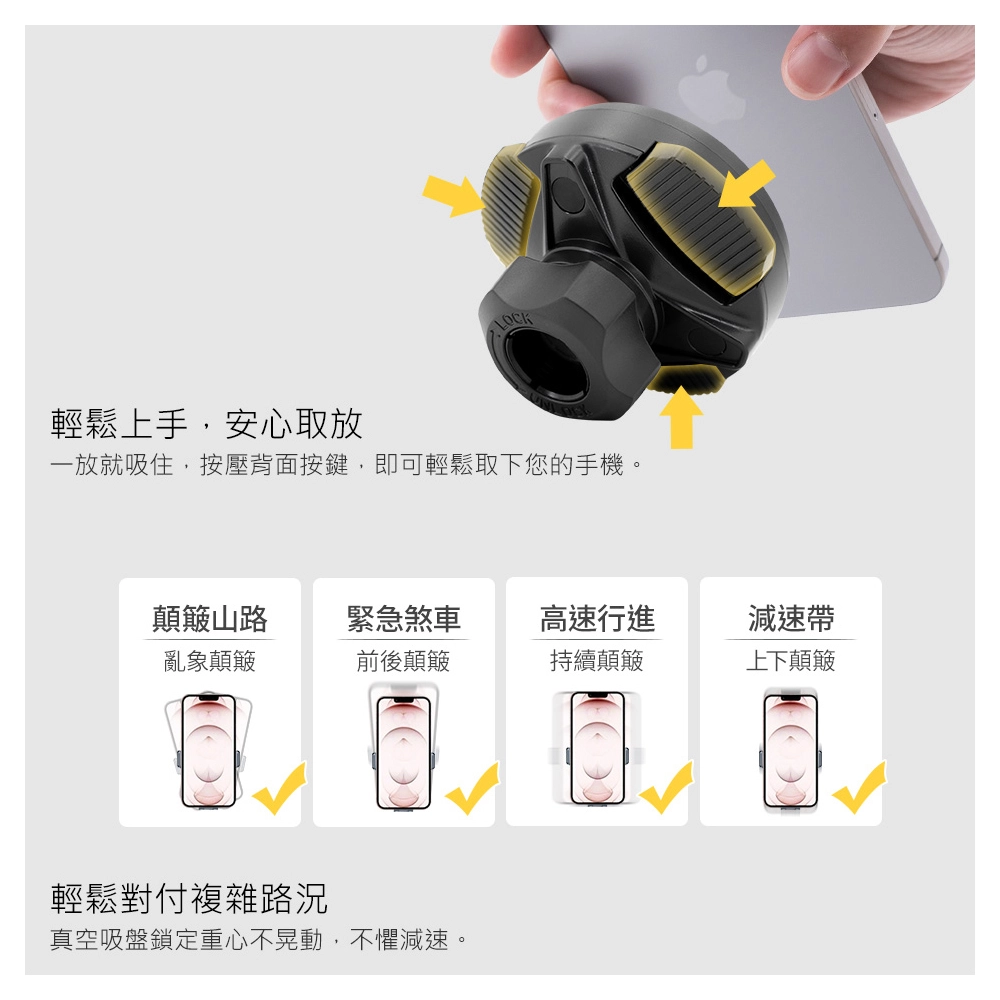 LOCK

輕鬆上手，安心取放
一放就吸住，按壓背面按鍵，即可輕鬆取下您的手機。

顛簸山路
亂象顛簸

緊急煞車
前後顛簸

高速行進
持續顛簸

減速帶
上下顛簸

輕鬆對付複雜路況
真空吸盤鎖定重心不晃動，不懼減速。