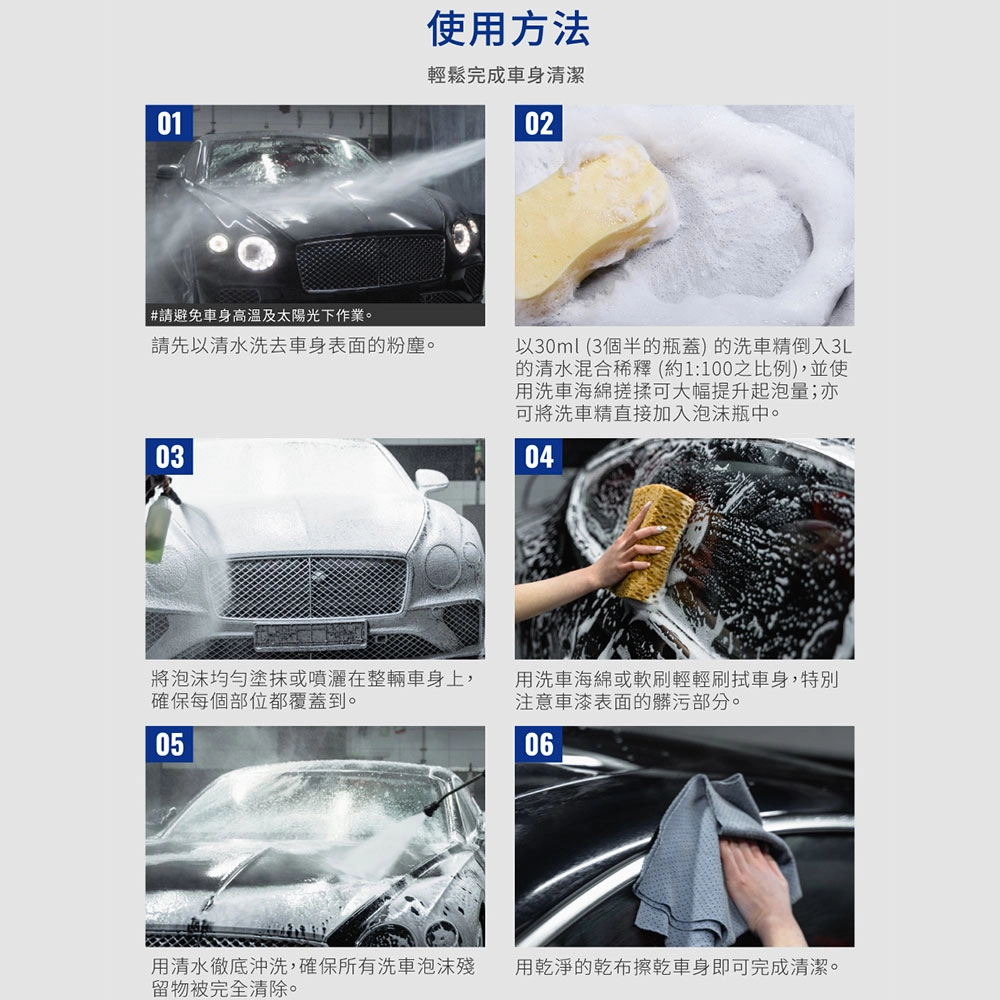 使用方法

輕鬆完成車身清潔

01

#請避免車身高溫及太陽光下作業。

請先以清水洗去車身表面的粉塵。

02

以30ml (3個半的瓶蓋) 的洗車精倒入3L的清水混合稀釋 (約1:100之比例)，並使用洗車海綿搓揉可大幅提升起泡量；亦可將洗車精直接加入泡沫瓶中。

03

將泡沫均勻塗抹或噴灑在整輛車身上，確保每個部位都覆蓋到。

04

用洗車海綿或軟刷輕輕刷拭車身，特別注意車漆表面的髒污部分。

05

用清水徹底沖洗，確保所有洗車泡沫殘留物被完全清除。

06

用乾淨的乾布擦乾車身即可完成清潔。