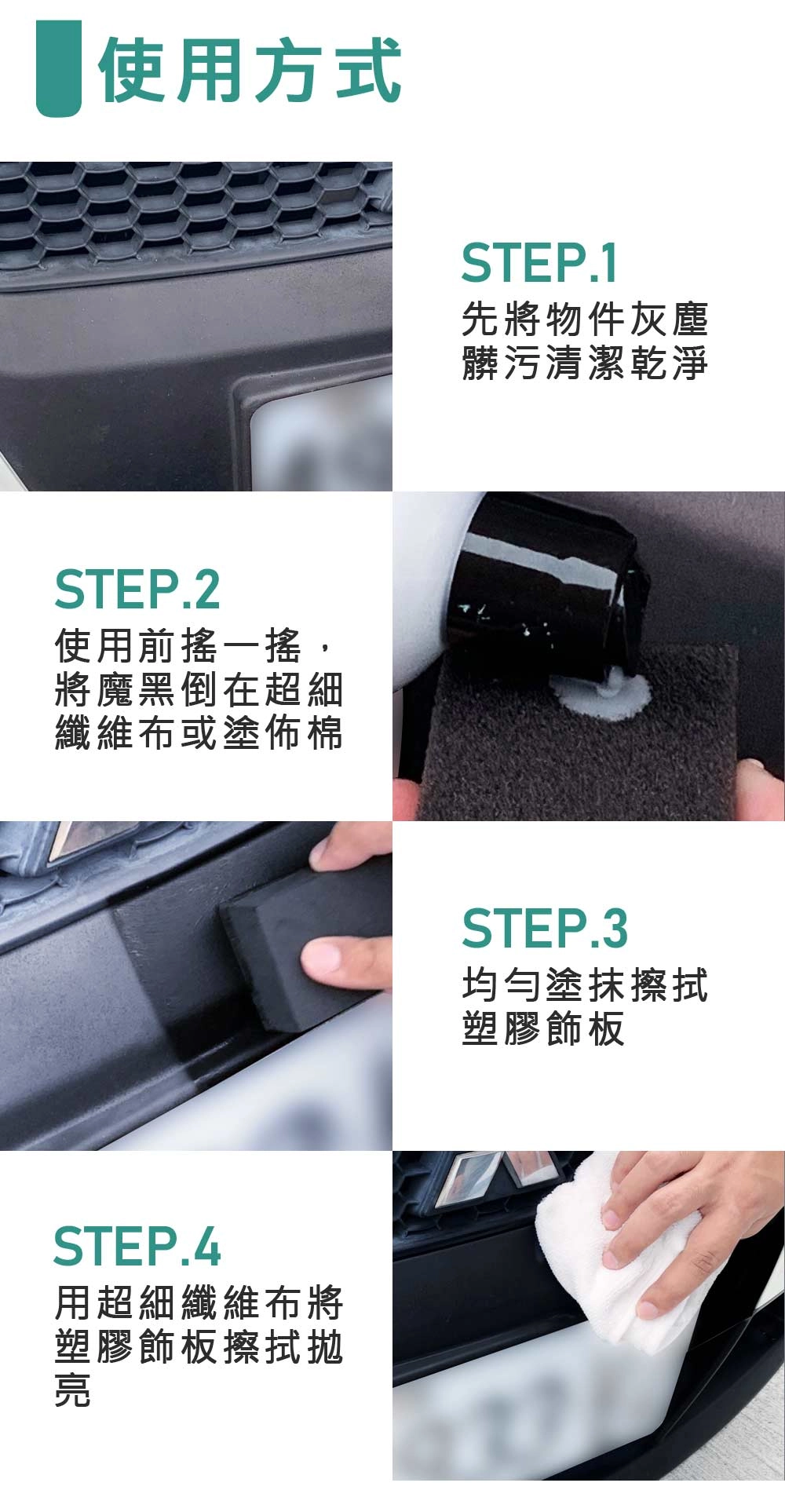 使用方式

STEP.1
先將物件灰塵髒污清潔乾淨

STEP.2
使用前搖一搖，將魔黑倒在超細纖維布或塗佈棉

STEP.3
均勻塗抹擦拭塑膠飾板

STEP.4
用超細纖維布將塑膠飾板擦拭拋亮