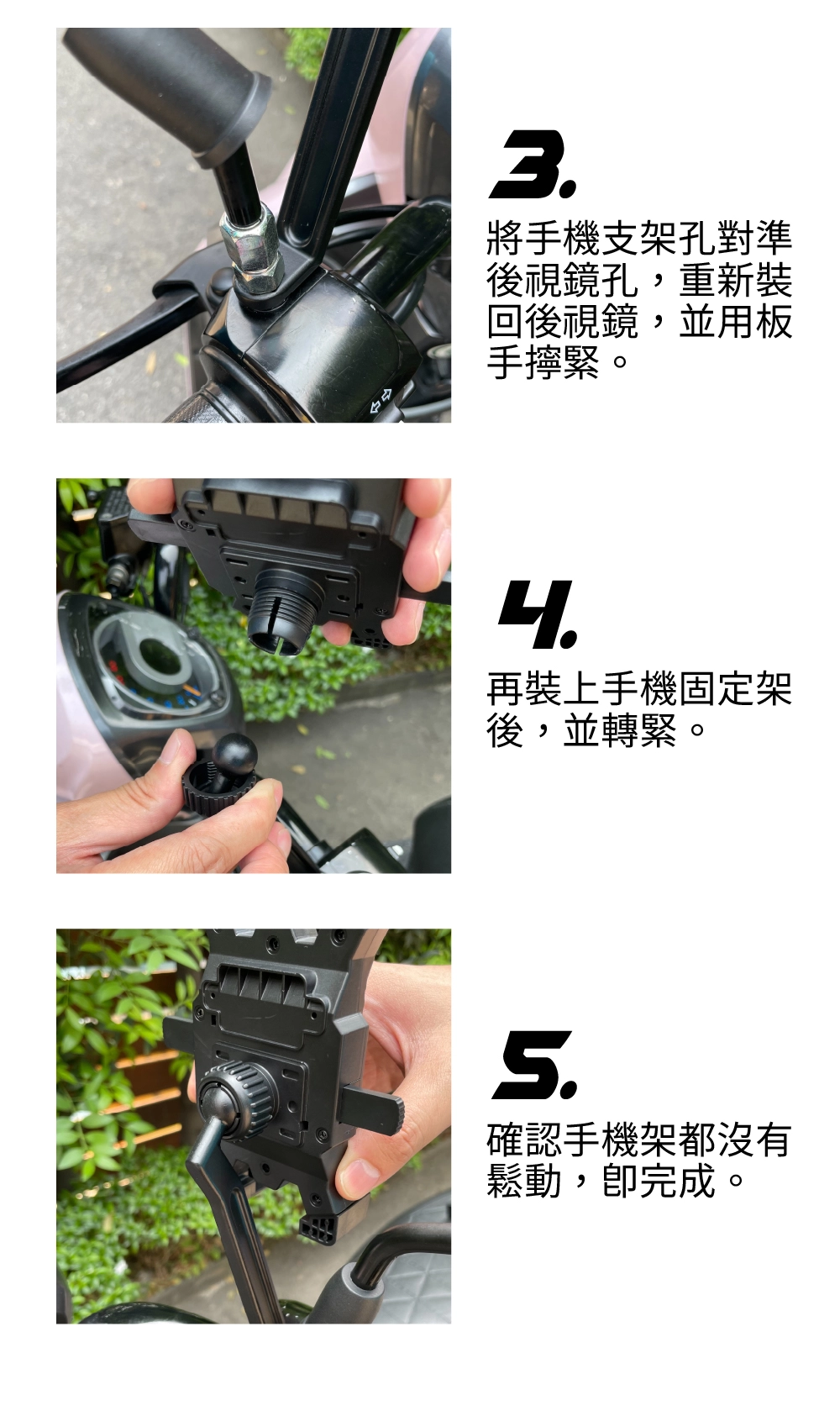 3.

將手機支架孔對準後視鏡孔，重新裝回後視鏡，並用板手擰緊。

4.

再裝上手機固定架後，並轉緊。

5.

確認手機架都沒有鬆動，即完成。