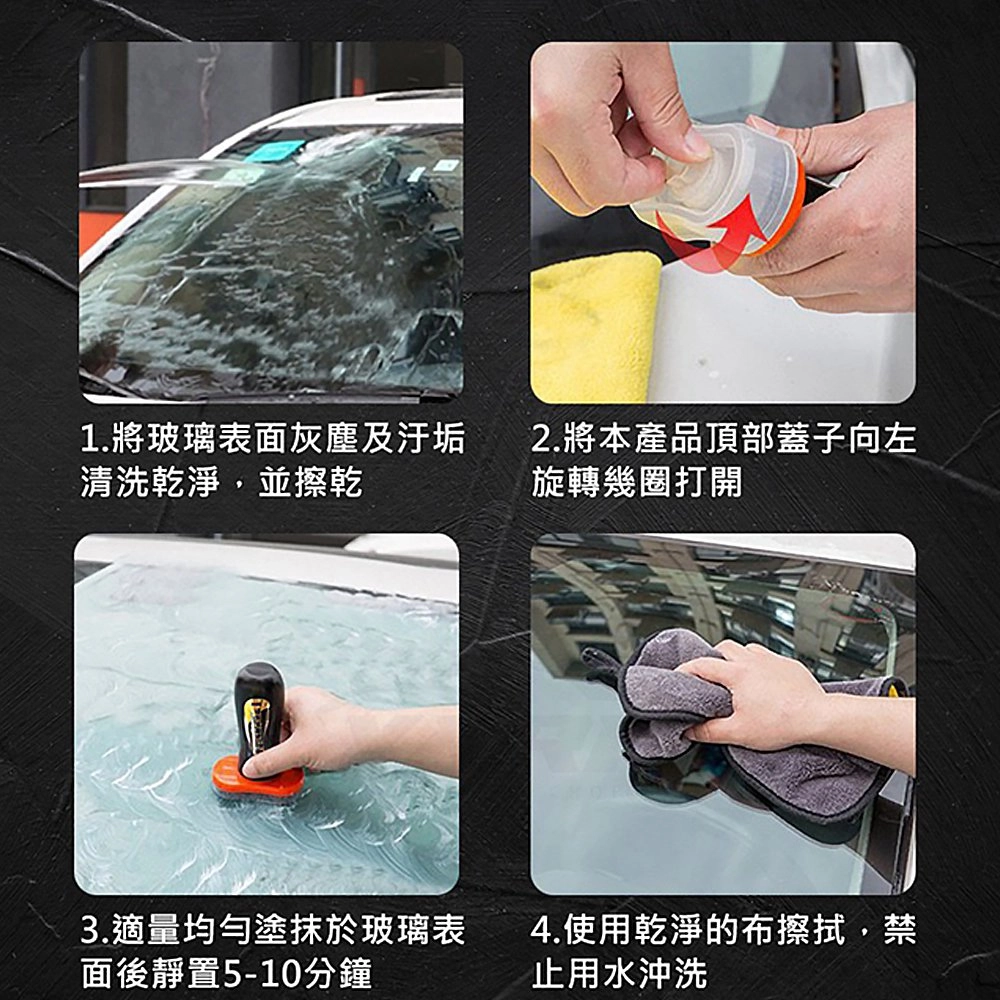 1.將玻璃表面灰塵及汙垢清洗乾淨，並擦乾

2.將本產品頂部蓋子向左旋轉幾圈打開

3.適量均勻塗抹於玻璃表面後靜置5-10分鐘

4.使用乾淨的布擦拭，禁止用水沖洗