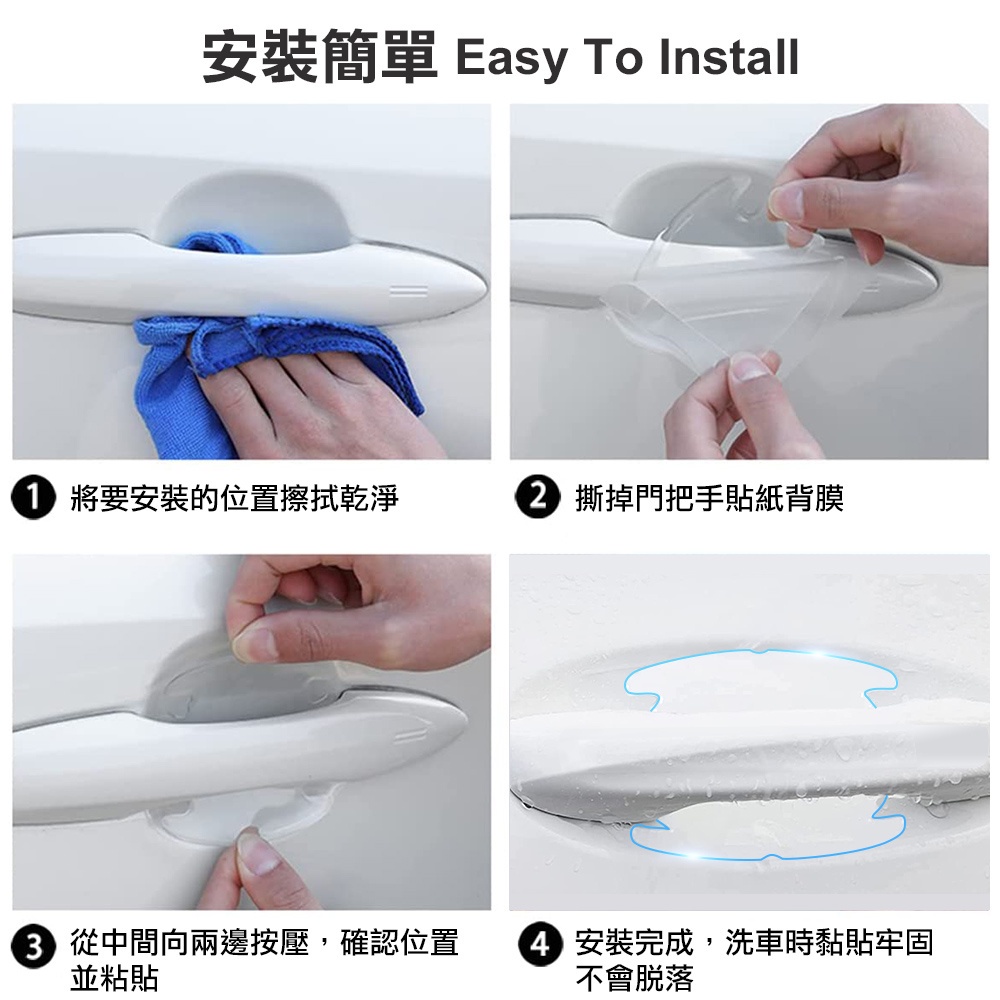 安裝簡單 Easy To Install

1 將要安裝的位置擦拭乾淨

2 撕掉門把手貼紙背膜

3 從中間向兩邊按壓，確認位置並粘貼

4 安裝完成，洗車時黏貼牢固不會脫落