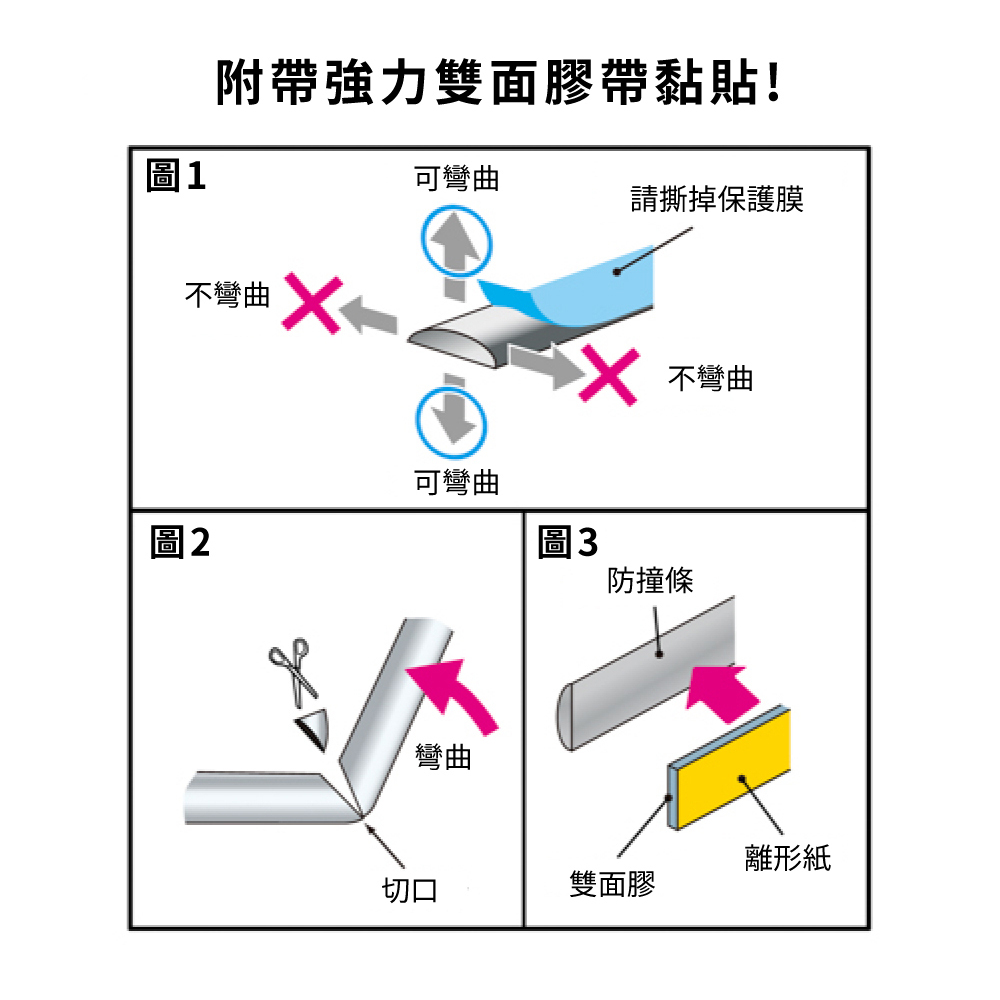 附帶強力雙面膠帶黏貼!

圖1
可彎曲
請撕掉保護膜
不彎曲
不彎曲
可彎曲

圖2
彎曲
切口

圖3
防撞條
離形紙
雙面膠