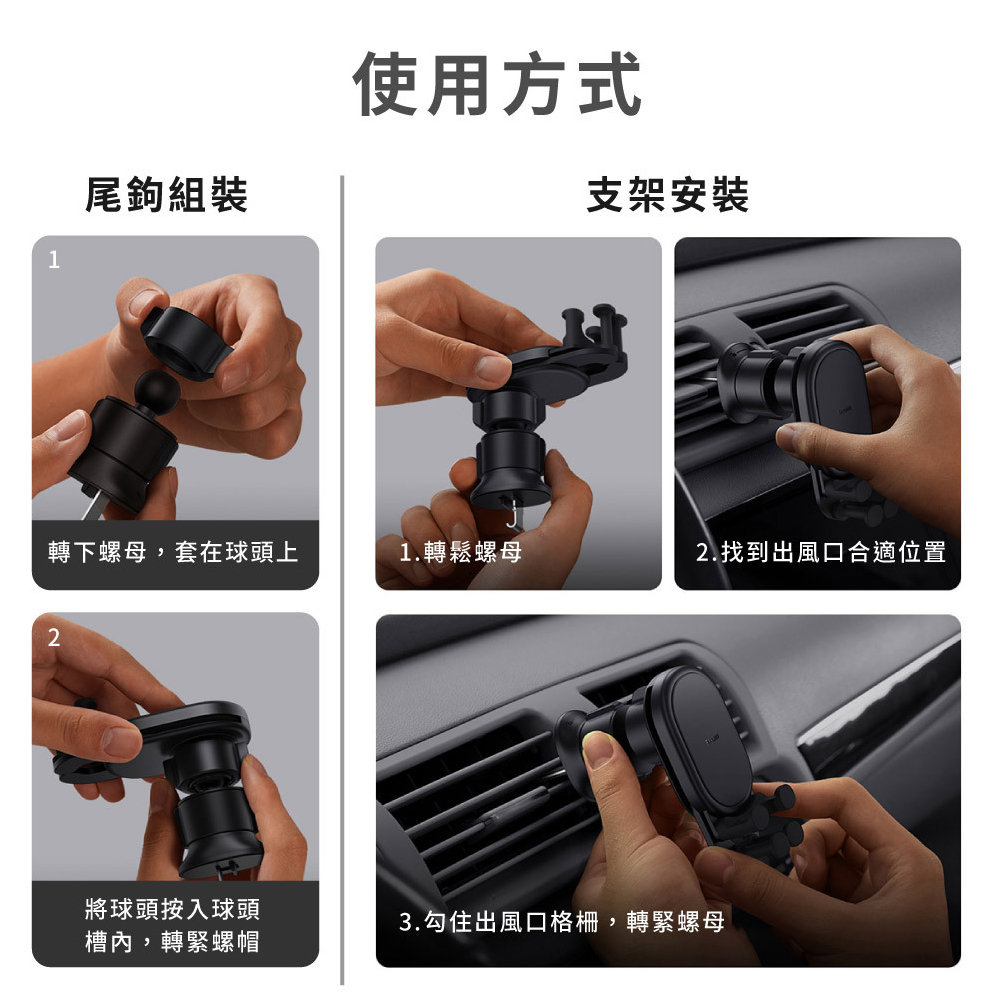 使用方式

尾鉤組裝

1

轉下螺母，套在球頭上

2

將球頭按入球頭槽內，轉緊螺帽

支架安裝

1.轉鬆螺母

2.找到出風口合適位置

3.勾住出風口格柵，轉緊螺母